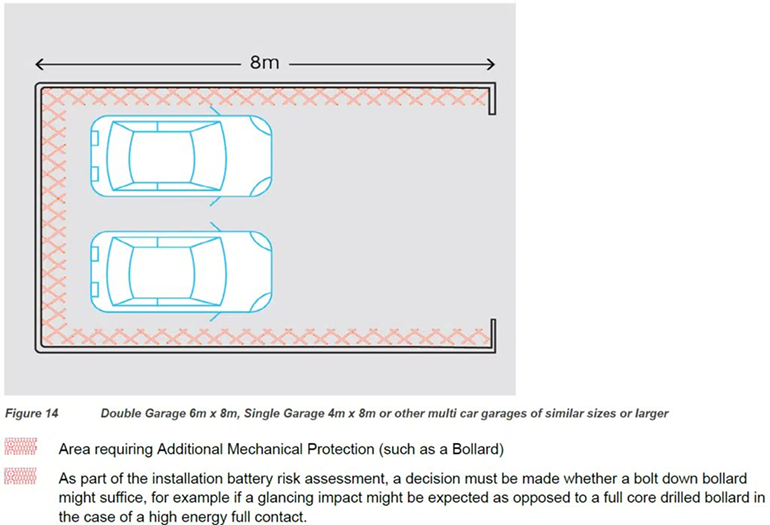 8m

Figure 14 Double Garage 6m x 8m, Single Garage 4m x 8m or other multi car garages of similar sizes or larger

Area requiring Additional Mechanical Protection (such as a Bollard)

As part of the installation battery risk assessment, a decision must be made whether a bolt down bollard might suffice, for example if a glancing impact might be expected as opposed to a full core drilled bollard in the case of a high energy full contact.