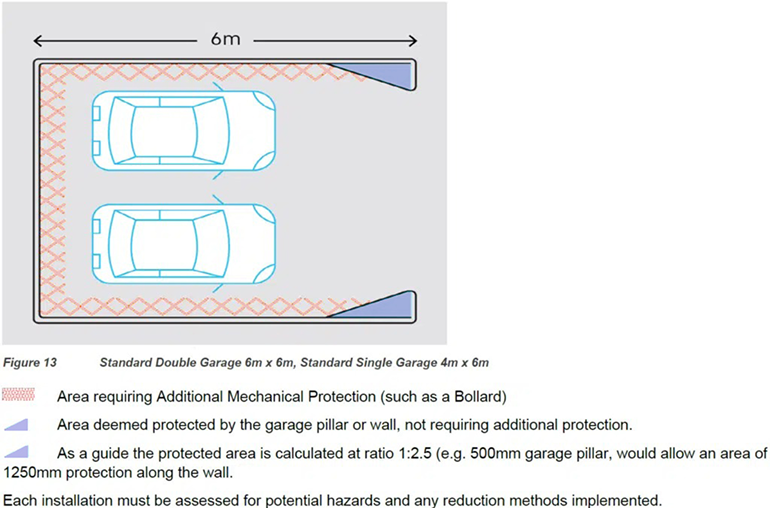 6m

Figure 13 Standard Double Garage 6m x 6m, Standard Single Garage 4m x 6m

Area requiring Additional Mechanical Protection (such as a Bollard)

Area deemed protected by the garage pillar or wall, not requiring additional protection.

As a guide the protected area is calculated at ratio 1:2.5 (e.g. 500mm garage pillar, would allow an area of 1250mm protection along the wall.

Each installation must be assessed for potential hazards and any reduction methods implemented.